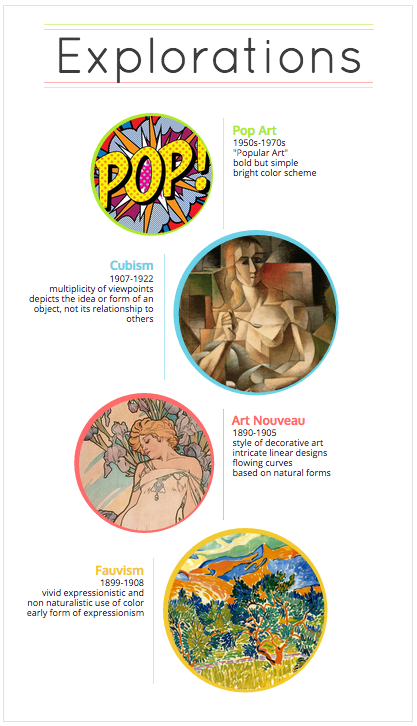 Explorations

POP!

Pop Art
1950s-1970s
"Popular Art"
bold but simple
bright color scheme

Cubism
1907-1922
multiplicity of viewpoints
depicts the idea or form of an object, not its relationship to others

Art Nouveau
1890-1905
style of decorative art
intricate linear designs
flowing curves
based on natural forms

Fauvism
1899-1908
vivid expressionistic and non naturalistic use of color
early form of expressionism